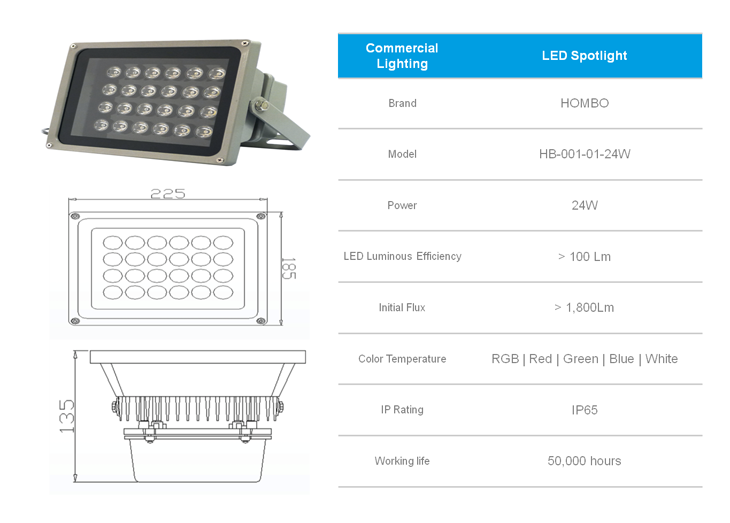 225

185

135

| Commercial Lighting | LED Spotlight |
|---|---|
| Brand | HOMBO |
| Model | HB-001-01-24W |
| Power | 24W |
| LED Luminous Efficiency | > 100 Lm |
| Initial Flux | > 1,800Lm |
| Color Temperature | RGB \| Red \| Green \| Blue \| White |
| IP Rating | IP65 |
| Working life | 50,000 hours |